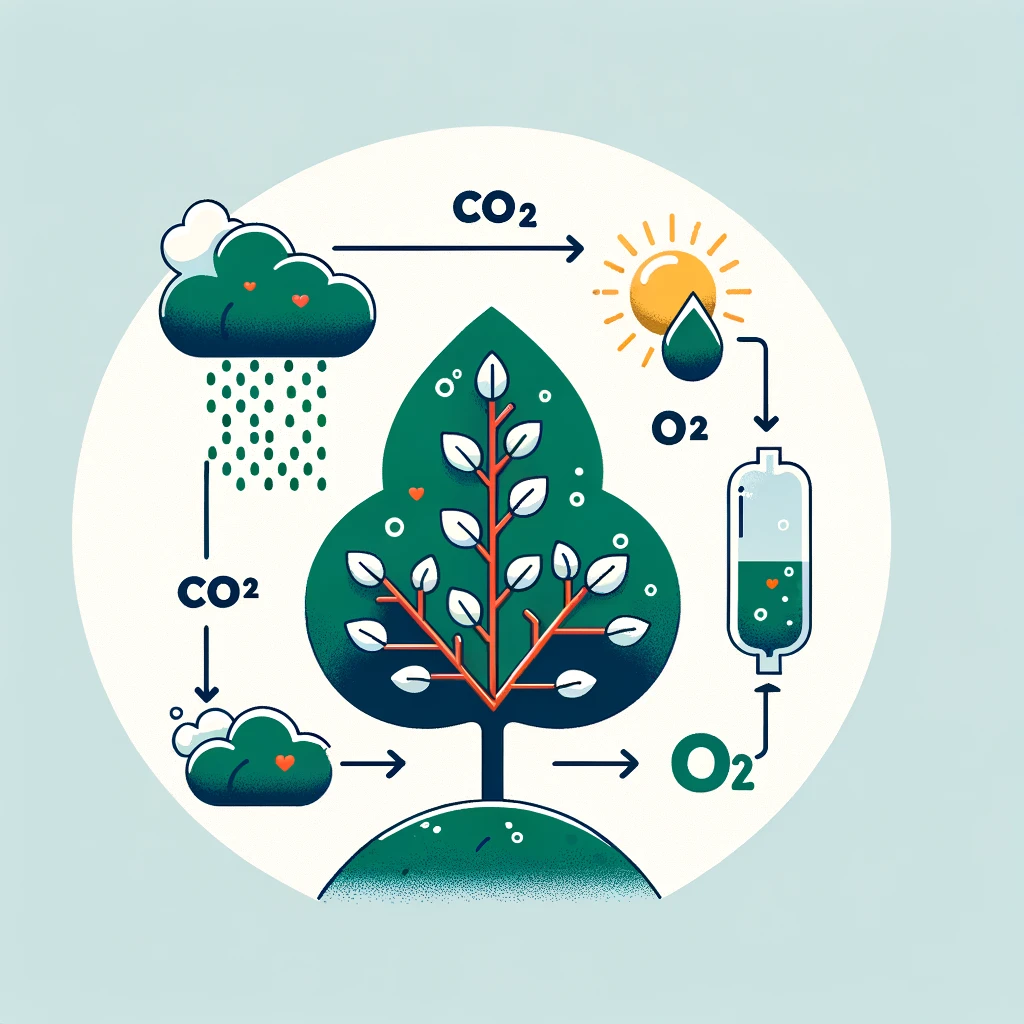 $CO_2$

$O_2$

$CO^2$

$O_2$